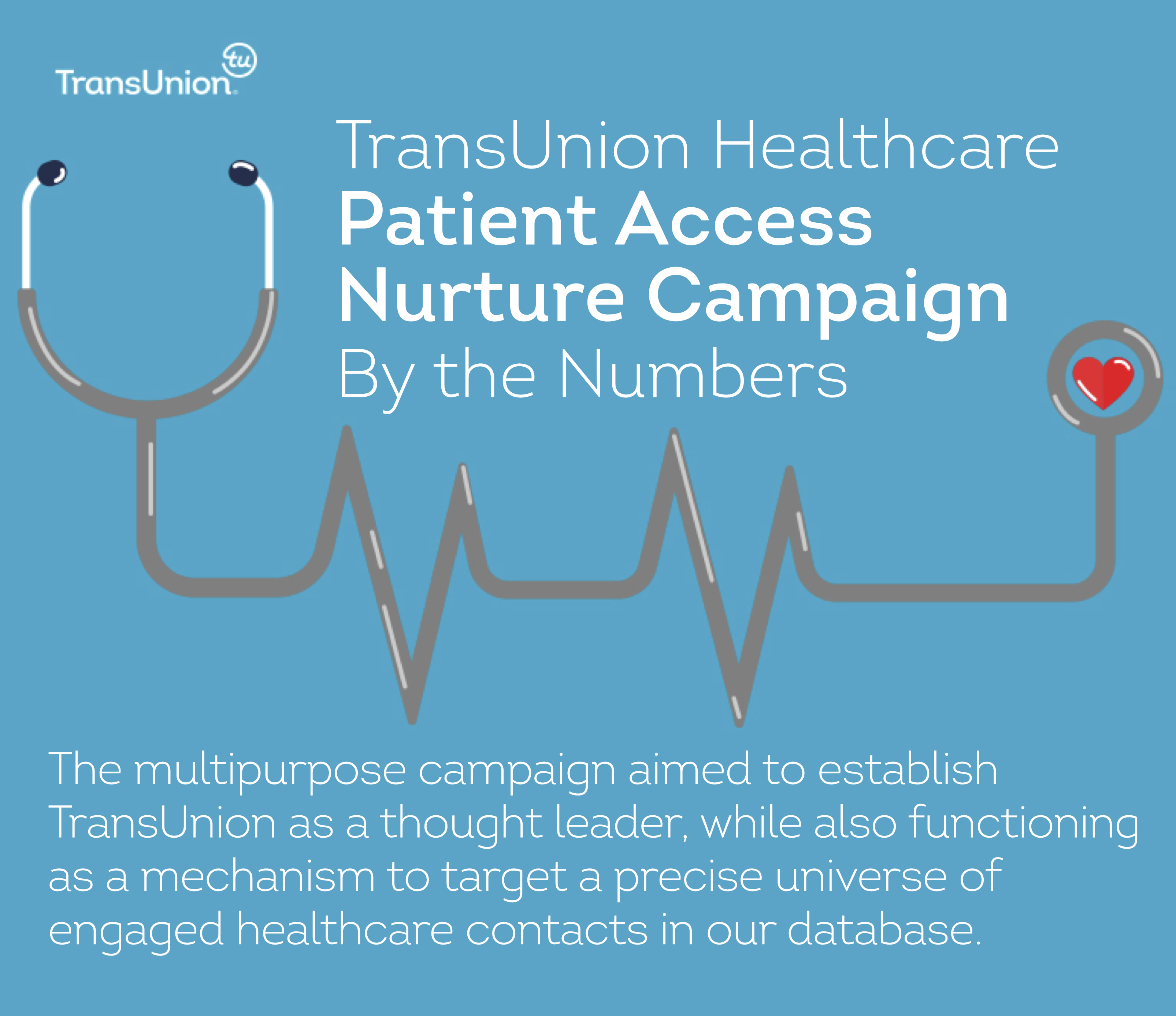 TransUnion tu

TransUnion Healthcare
Patient Access Nurture Campaign
By the Numbers

The multipurpose campaign aimed to establish TransUnion as a thought leader, while also functioning as a mechanism to target a precise universe of engaged healthcare contacts in our database.